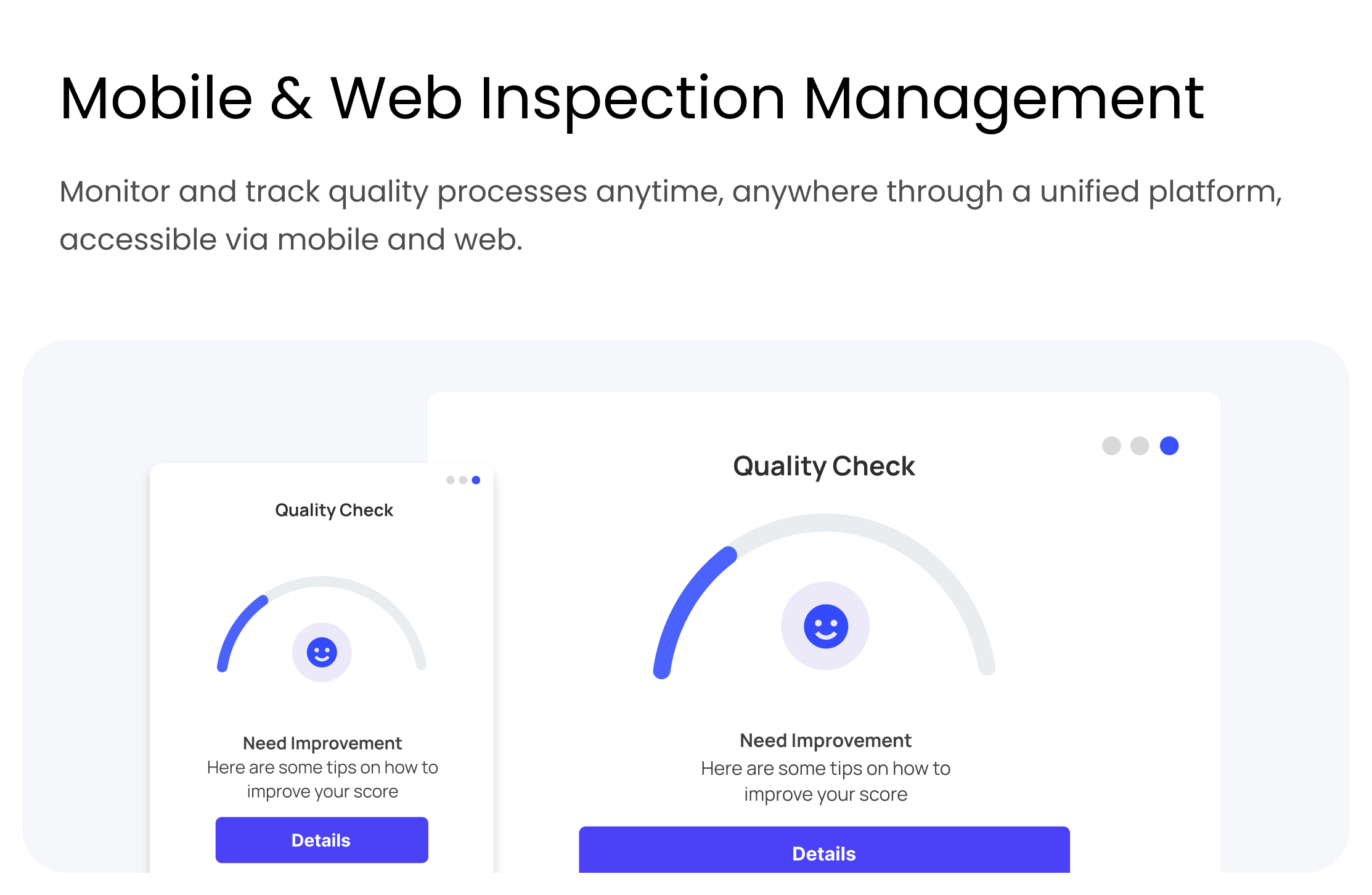 Mobile & Web Inspection Management

Monitor and track quality processes anytime, anywhere through a unified platform, accessible via mobile and web.

Quality Check

Need Improvement
Here are some tips on how to improve your score

Details

Quality Check

Need Improvement
Here are some tips on how to improve your score

Details