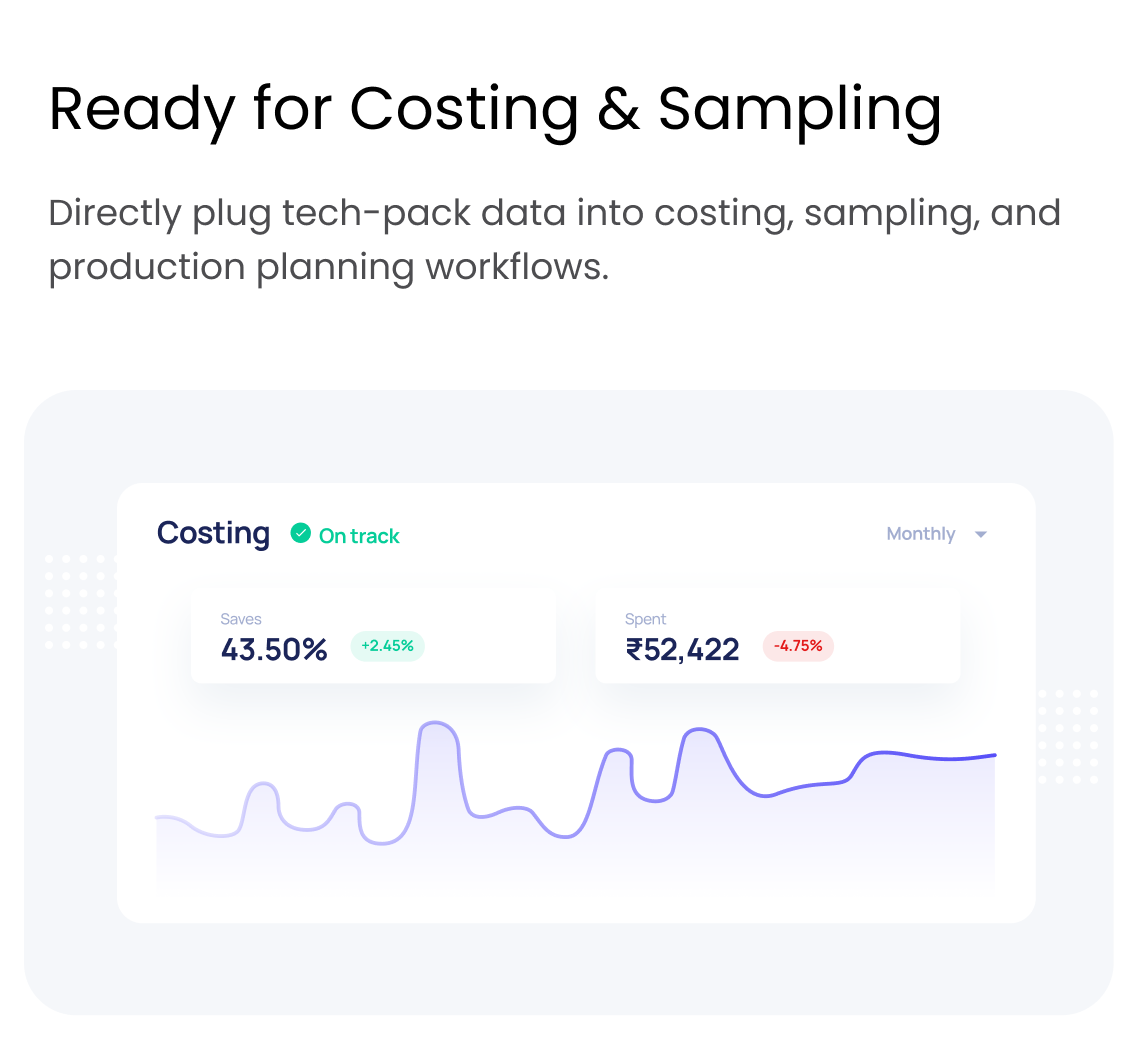 Ready for Costing & Sampling

Directly plug tech-pack data into costing, sampling, and production planning workflows.

Costing On track

Monthly

Saves
43.50% +2.45%

Spent
₹52,422 -4.75%